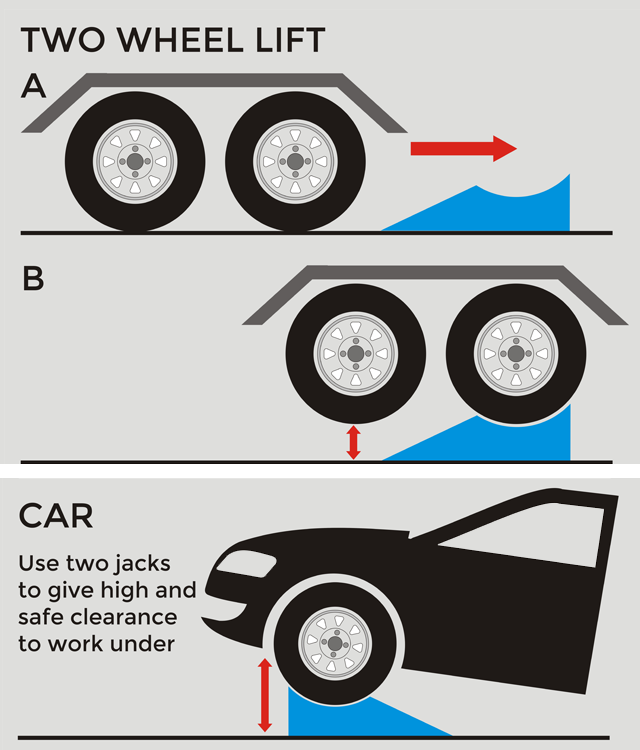 TWO WHEEL LIFT

A

B

CAR

Use two jacks to give high and safe clearance to work under